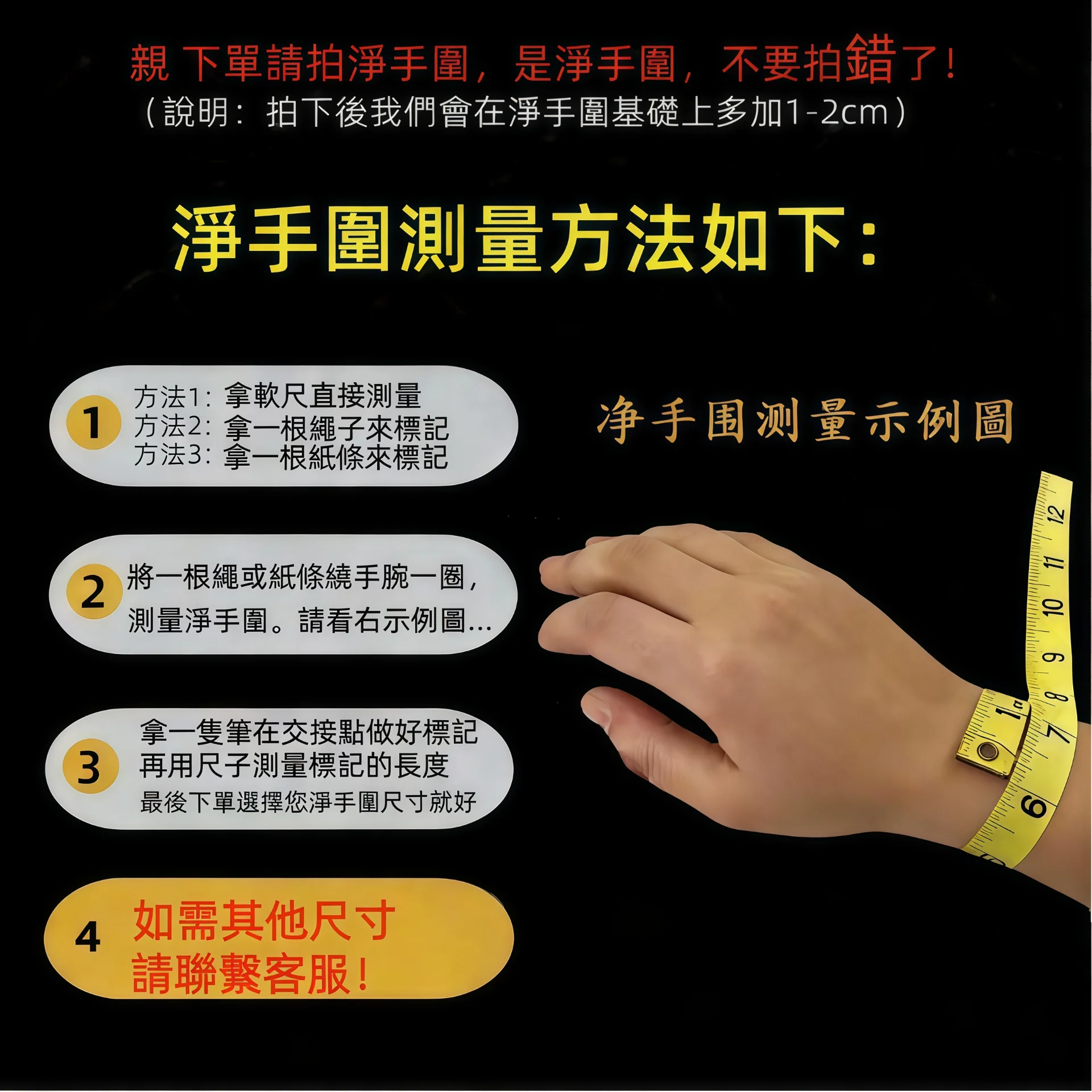 親 下單請拍淨手圍，是淨手圍，不要拍錯了！
（說明：拍下後我們會在淨手圍基礎上多加1-2cm）

淨手圍測量方法如下：

1
方法1：拿軟尺直接測量
方法2：拿一根繩子來標記
方法3：拿一根紙條來標記

净手围测量示例圖

2
將一根繩或紙條繞手腕一圈，
測量淨手圍。請看右示例圖...

3
拿一隻筆在交接點做好標記
再用尺子測量標記的長度
最後下單選擇您淨手圍尺寸就好

4
如需其他尺寸
請聯繫客服！

12
11
10
9
8
7
6
1